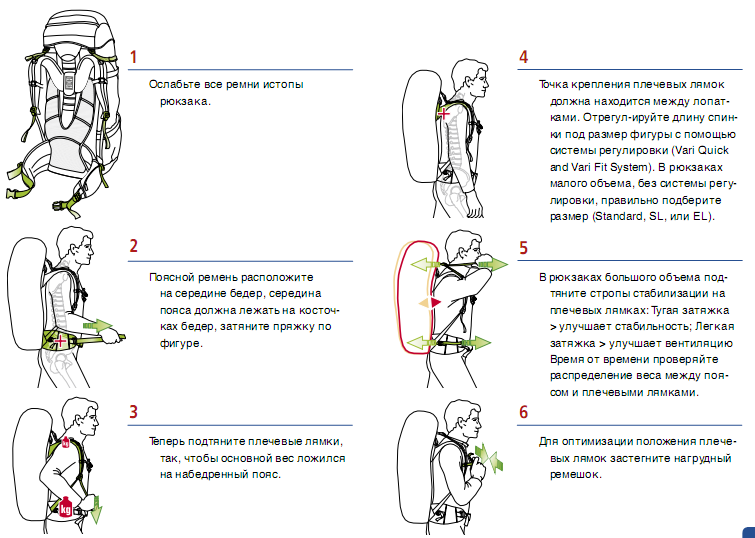 1

Ослабьте все ремни истопы рюкзака.

2

Поясной ремень расположите на середине бедер, середина пояса должна лежать на косточках бедер, затяните пряжку по фигуре.

3

Теперь подтяните плечевые лямки, так, чтобы основной вес ложился на набедренный пояс.

kg

4

Точка крепления плечевых лямок должна находится между лопатками. Отрегул-ируйте длину спинки под размер фигуры с помощью системы регулировки (Vari Quick and Vari Fit System). В рюкзаках малого объема, без системы регулировки, правильно подберите размер (Standard, SL, или EL).

5

В рюкзаках большого объема подтяните стропы стабилизации на плечевых лямках: Тугая затяжка > улучшает стабильность; Легкая затяжка > улучшает вентиляцию Время от времени проверяйте распределение веса между поясом и плечевыми лямками.

6

Для оптимизации положения плечевых лямок застегните нагрудный ремешок.